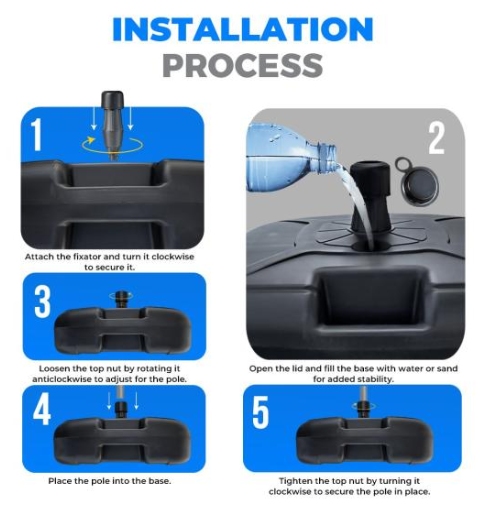 INSTALLATION PROCESS

1

Attach the fixator and turn it clockwise to secure it.

2

Open the lid and fill the base with water or sand for added stability.

3

Loosen the top nut by rotating it anticlockwise to adjust for the pole.

4

Place the pole into the base.

5

Tighten the top nut by turning it clockwise to secure the pole in place.